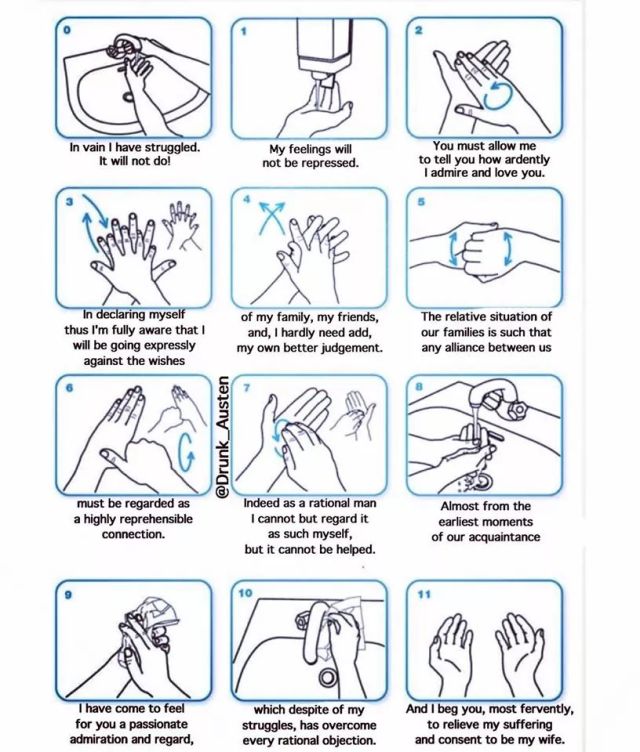 0

In vain I have struggled. It will not do!

1

My feelings will not be repressed.

2

You must allow me to tell you how ardently I admire and love you.

3

In declaring myself thus I'm fully aware that I will be going expressly against the wishes

4

of my family, my friends, and, I hardly need add, my own better judgement.

5

The relative situation of our families is such that any alliance between us

6

must be regarded as a highly reprehensible connection.

@Drunk_Austen

7

Indeed as a rational man I cannot but regard it as such myself, but it cannot be helped.

8

Almost from the earliest moments of our acquaintance

9

I have come to feel for you a passionate admiration and regard,

10

which despite of my struggles, has overcome every rational objection.

11

And I beg you, most fervently, to relieve my suffering and consent to be my wife.